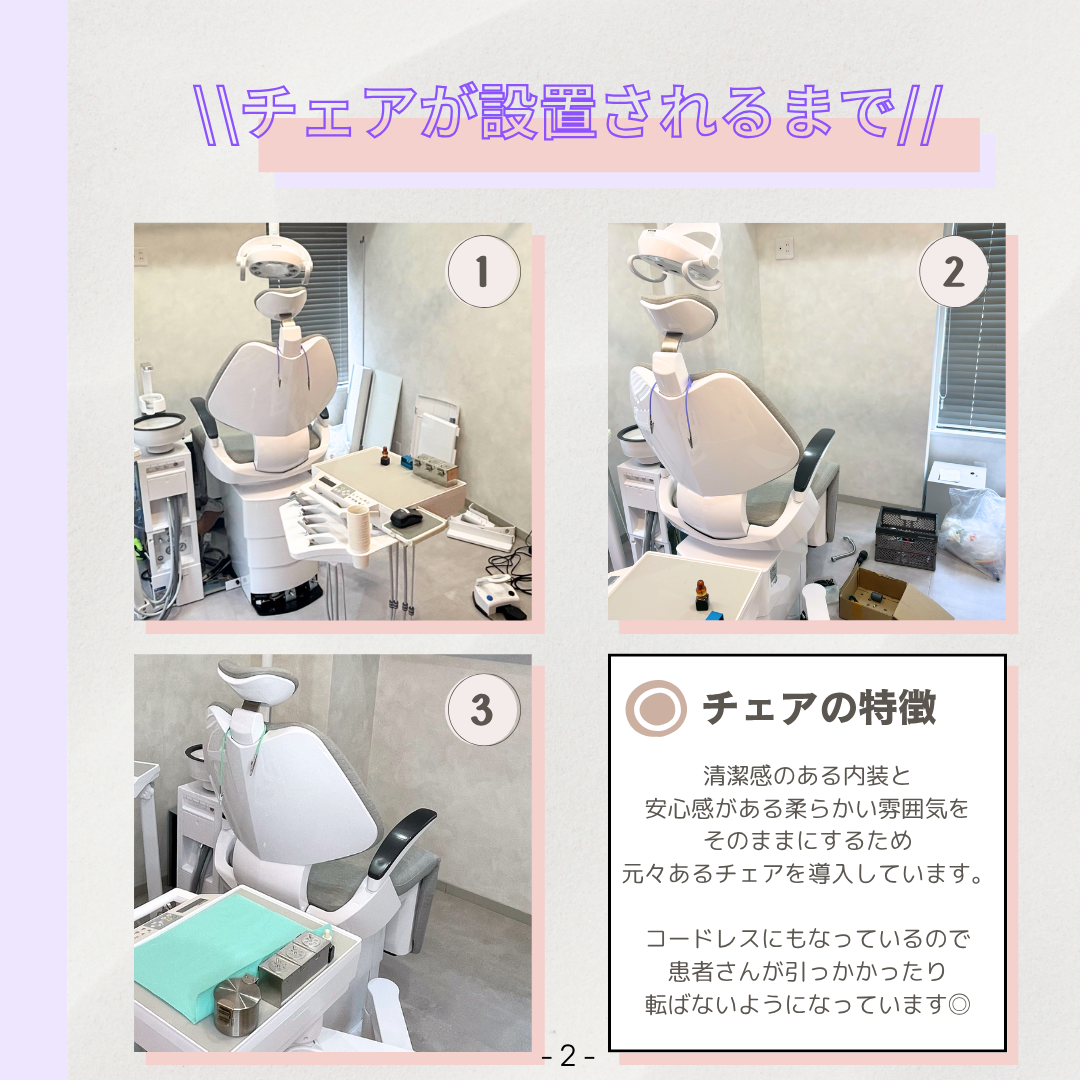 \\チェアが設置されるまで//

1

2

3

チェアの特徴

清潔感のある内装と
安心感がある柔らかい雰囲気を
そのままにするため
元々あるチェアを導入しています。

コードレスにもなっているので
患者さんが引っかかったり
転ばないようになっています◎

- 2 -